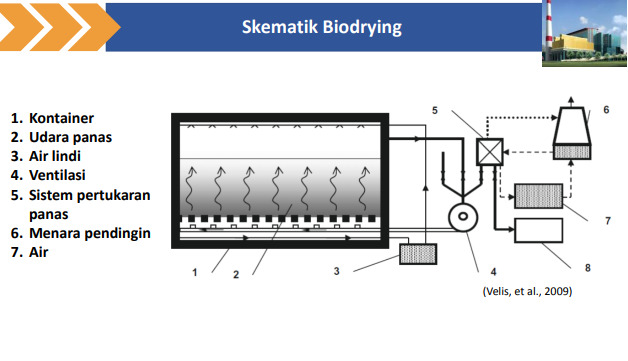 Skematik Biodrying

1. Kontainer
2. Udara panas
3. Air lindi
4. Ventilasi
5. Sistem pertukaran panas
6. Menara pendingin
7. Air

5
6
7
8
1
2
3
4

(Velis, et al., 2009)