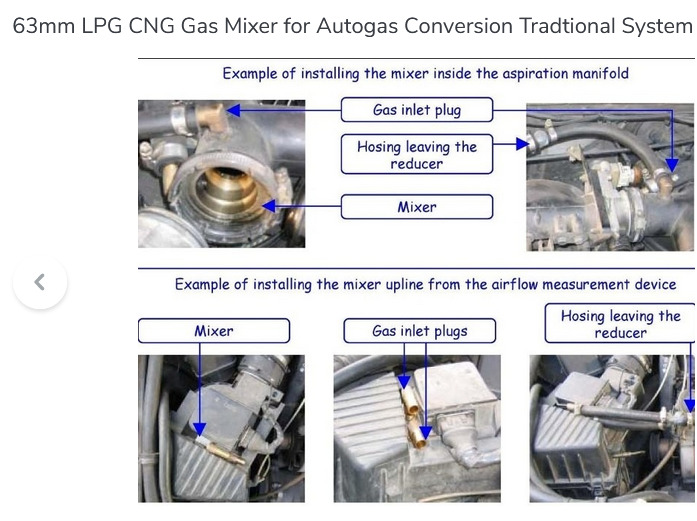 63mm LPG CNG Gas Mixer for Autogas Conversion Tradtional System

Example of installing the mixer inside the aspiration manifold

Gas inlet plug

Hosing leaving the reducer

Mixer

Example of installing the mixer upline from the airflow measurement device

Mixer

Gas inlet plugs

Hosing leaving the reducer